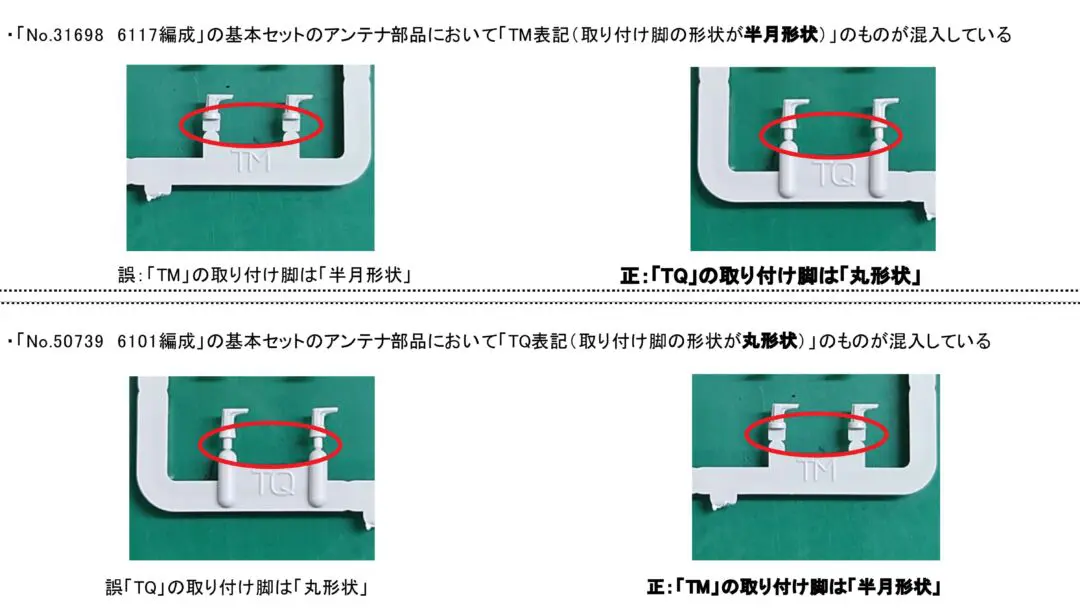 ・「No.31698 6117編成」の基本セットのアンテナ部品において「TM表記（取り付け脚の形状が半月形状）」のものが混入している

TM

TQ

誤：「TM」の取り付け脚は「半月形状」

正：「TQ」の取り付け脚は「丸形状」

・「No.50739 6101編成」の基本セットのアンテナ部品において「TQ表記（取り付け脚の形状が丸形状）」のものが混入している

TQ

TM

誤「TQ」の取り付け脚は「丸形状」

正：「TM」の取り付け脚は「半月形状」