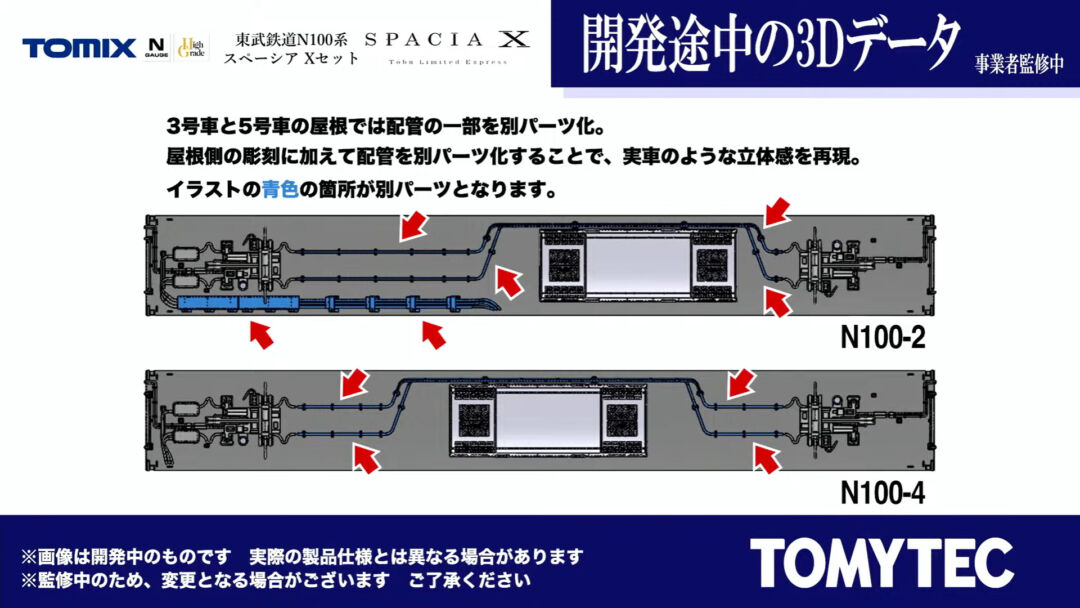 TOMIX N GAUGE High Grade 東武鉄道N100系 スペーシア Xセット SPACIA X Tobu Limited Express

開発途中の3Dデータ 事業者監修中

3号車と5号車の屋根では配管の一部を別パーツ化。
屋根側の彫刻に加えて配管を別パーツ化することで、実車のような立体感を再現。
イラストの青色の箇所が別パーツとなります。

N100-2

N100-4

※画像は開発中のものです　実際の製品仕様とは異なる場合があります
※監修中のため、変更となる場合がございます　ご了承ください

TOMYTEC