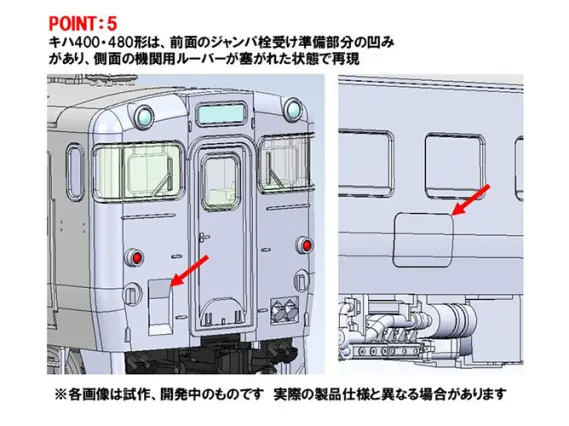 POINT：5
キハ400・480形は、前面のジャンパ栓受け準備部分の凹みがあり、側面の機関用ルーバーが塞がれた状態で再現

※各画像は試作、開発中のものです　実際の製品仕様と異なる場合があります